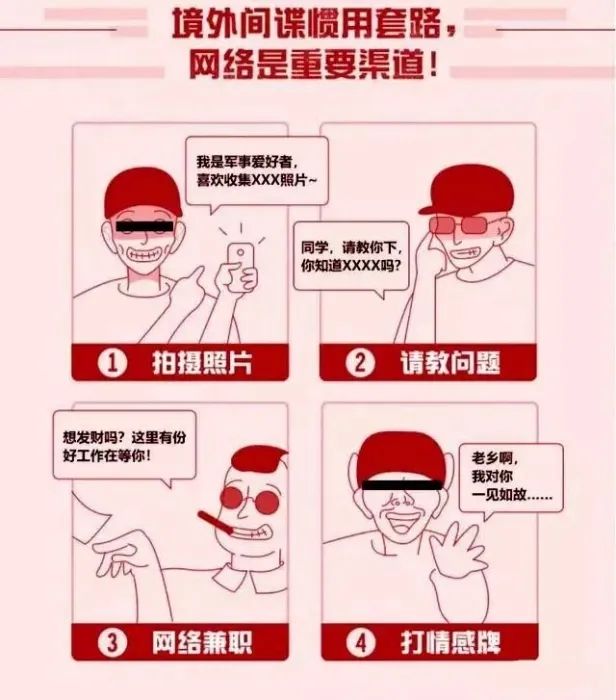 境外间谍惯用套路，
网络是重要渠道！

我是军事爱好者，
喜欢收集XXX照片~

① 拍摄照片

同学，请教你下，
你知道XXXX吗？

② 请教问题

想发财吗？这里有份
好工作在等你！

③ 网络兼职

老乡啊，
我对你
一见如故……

④ 打情感牌